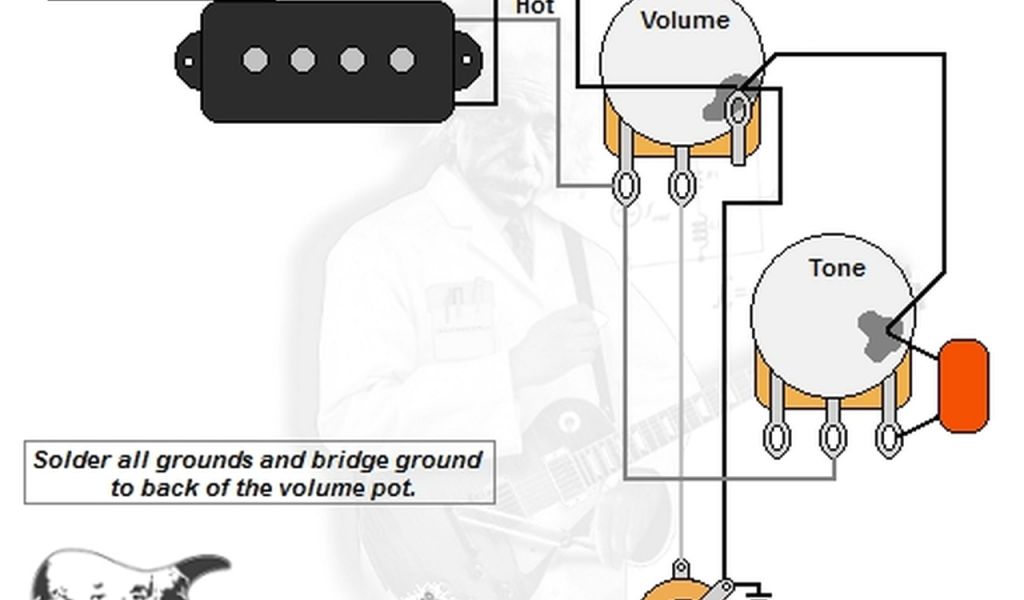 Hot

Volume

Tone

Solder all grounds and bridge ground to back of the volume pot.