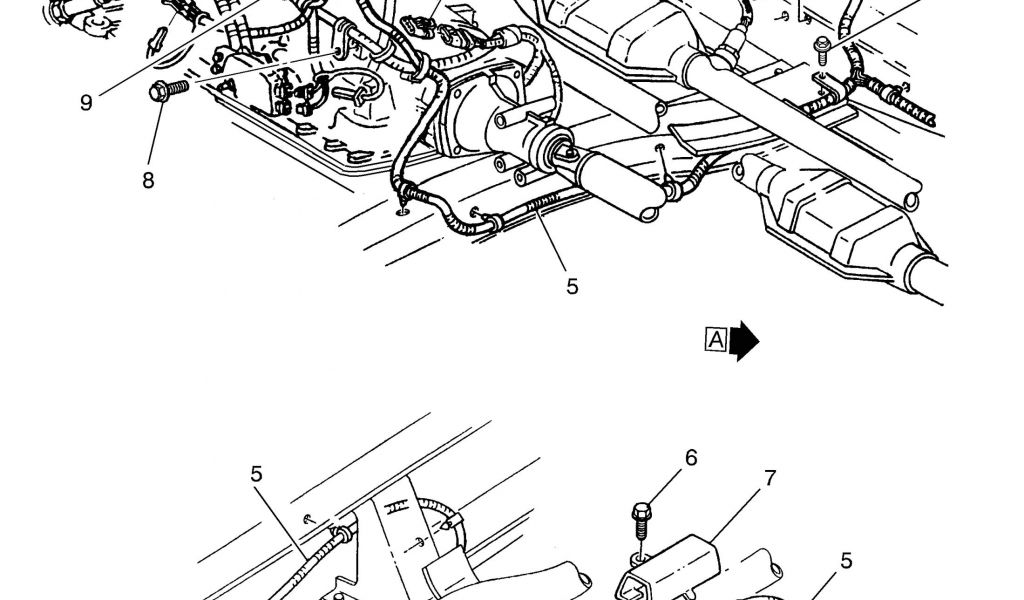 9
8
5
A
5
6
7
5