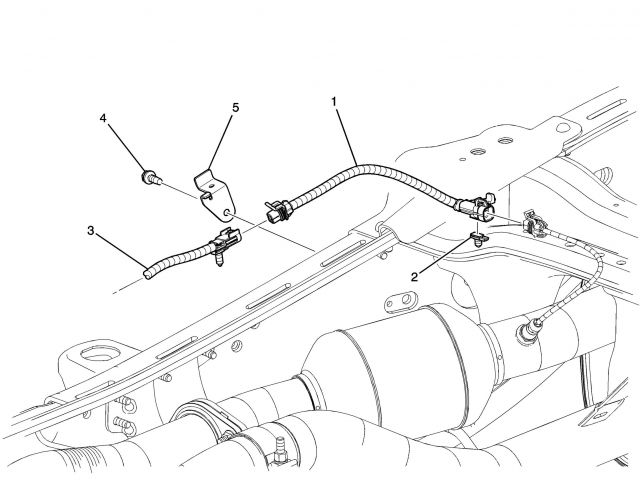 4
5
1
3
2