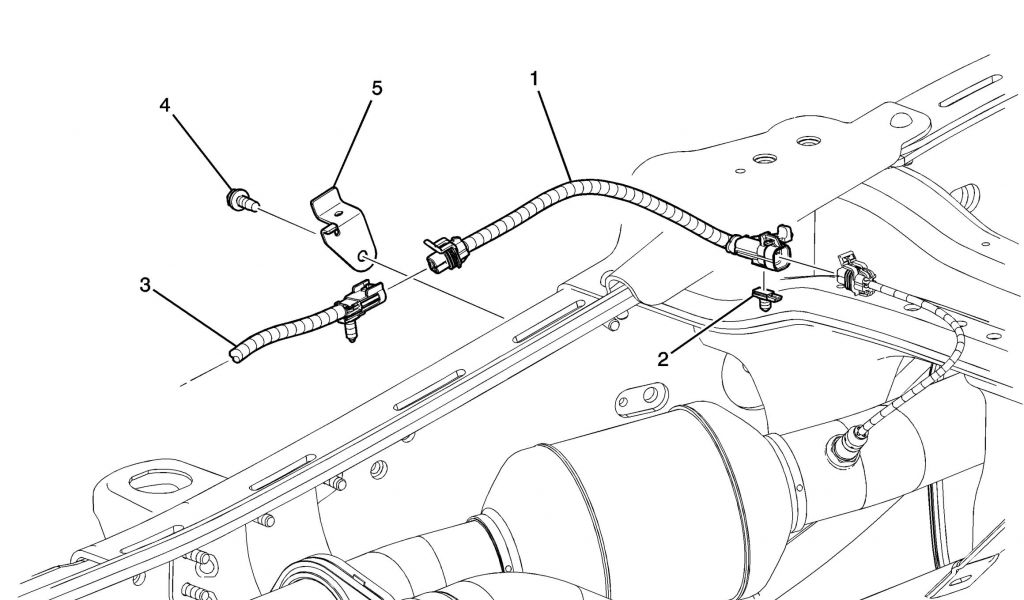 4
5
1
3
2