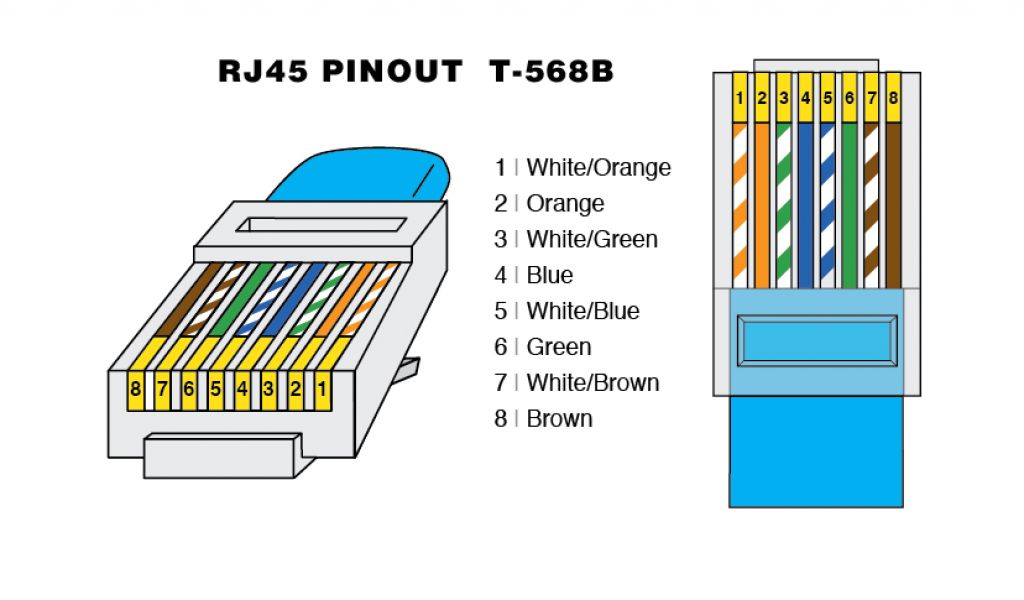 RJ45 PINOUT T-568B

8 7 6 5 4 3 2 1

1 | White/Orange
2 | Orange
3 | White/Green
4 | Blue
5 | White/Blue
6 | Green
7 | White/Brown
8 | Brown

1 2 3 4 5 6 7 8