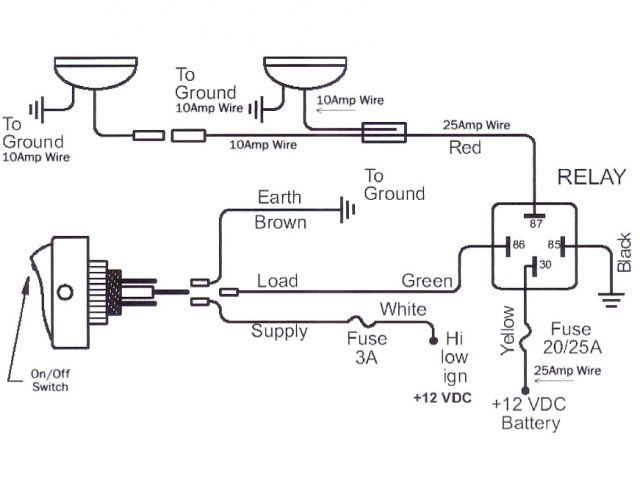 To Ground 10Amp Wire

To Ground 10Amp Wire

10Amp Wire

10Amp Wire

25Amp Wire

Red

RELAY

To Ground

Earth

Brown

87

86

85

30

Black

Load

Green

White

Supply

Fuse 3A

Hi low ign

+12 VDC

Yellow

Fuse 20/25A

25Amp Wire

+12 VDC Battery

On/Off Switch