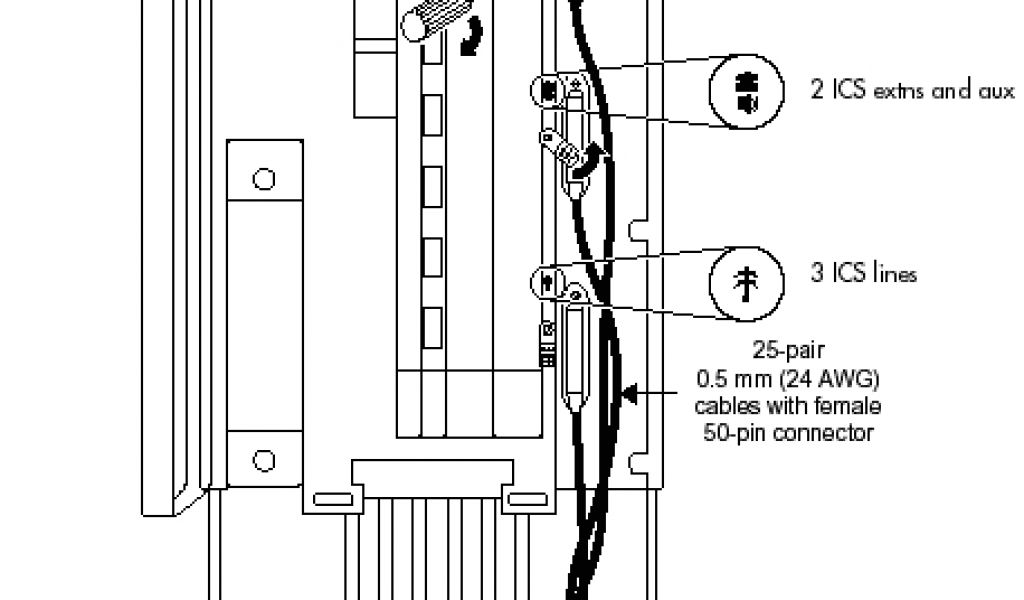 2 ICS extns and aux

3 ICS lines

25-pair
0.5 mm (24 AWG)
cables with female
50-pin connector