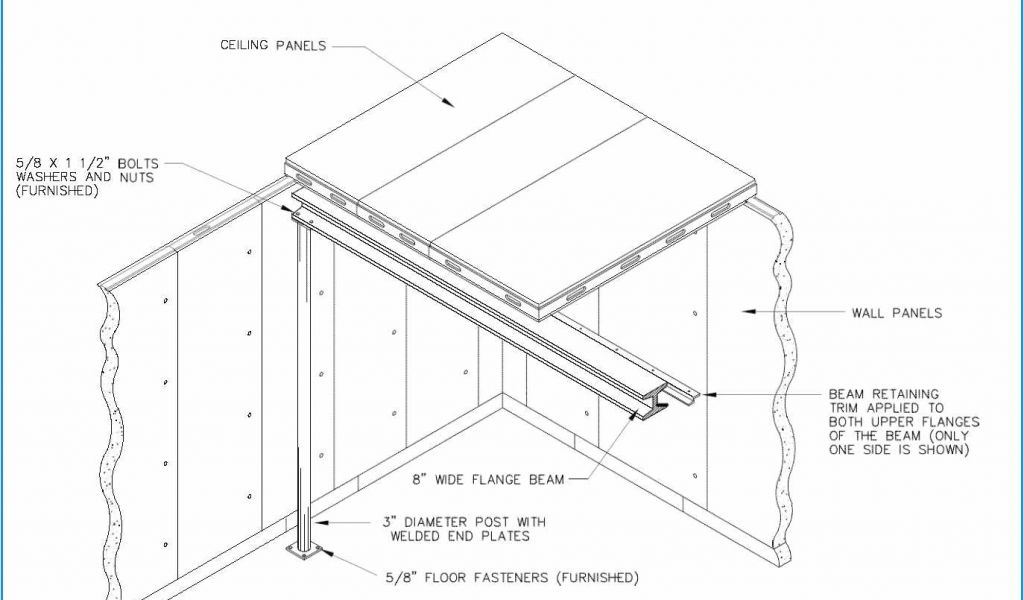 CEILING PANELS

5/8 X 1 1/2" BOLTS WASHERS AND NUTS (FURNISHED)

WALL PANELS

BEAM RETAINING TRIM APPLIED TO BOTH UPPER FLANGES OF THE BEAM (ONLY ONE SIDE IS SHOWN)

8" WIDE FLANGE BEAM

3" DIAMETER POST WITH WELDED END PLATES

5/8" FLOOR FASTENERS (FURNISHED)