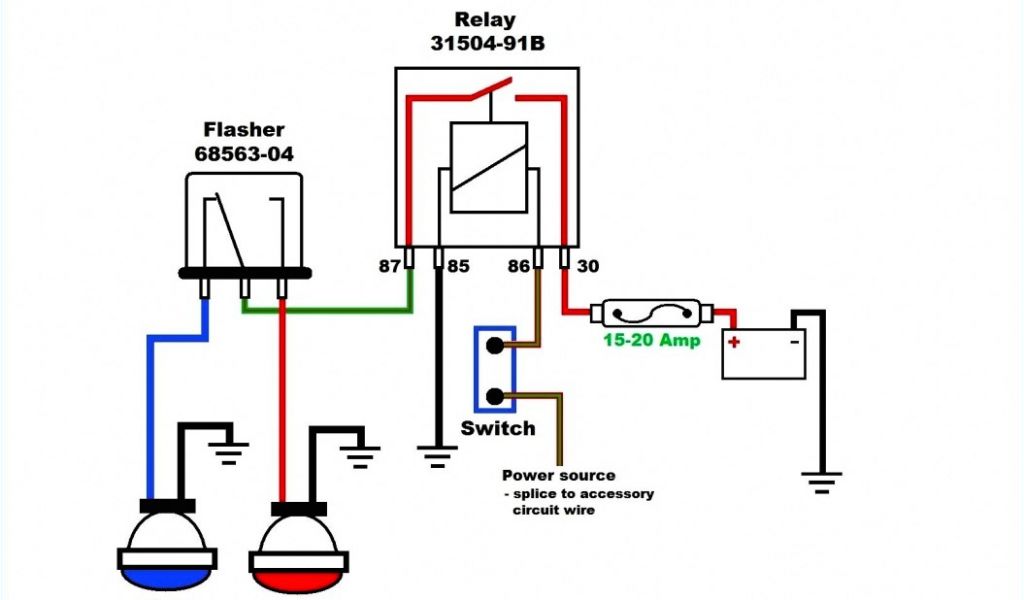 Relay
31504-91B

Flasher
68563-04

87
85
86
30

15-20 Amp

+
-

Switch

Power source
- splice to accessory circuit wire