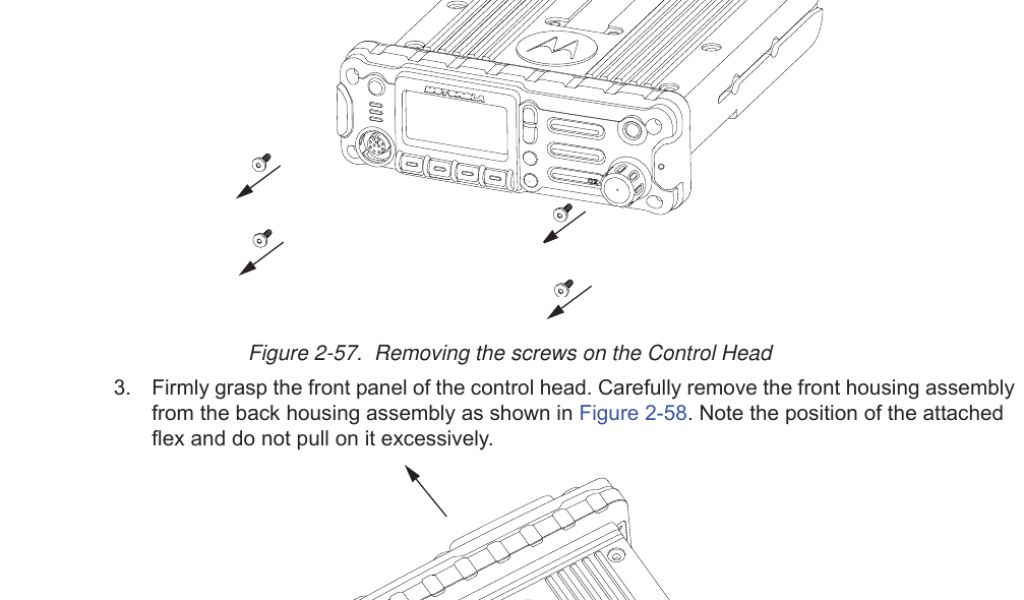 MOTOROLA

Figure 2-57. Removing the screws on the Control Head

3. Firmly grasp the front panel of the control head. Carefully remove the front housing assembly from the back housing assembly as shown in Figure 2-58. Note the position of the attached flex and do not pull on it excessively.