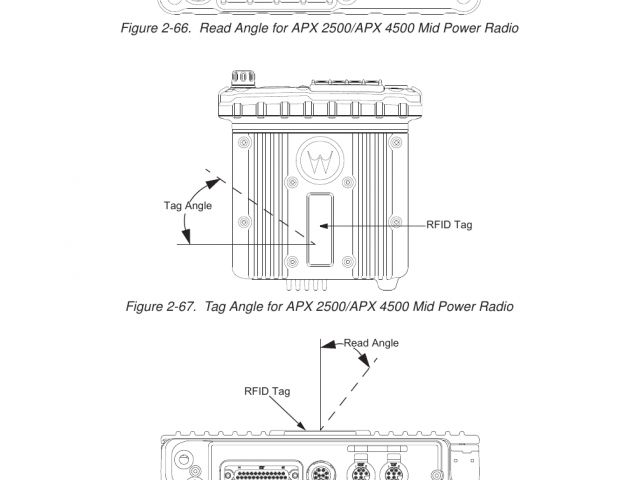 Figure 2-66. Read Angle for APX 2500/APX 4500 Mid Power Radio

Tag Angle

RFID Tag

Figure 2-67. Tag Angle for APX 2500/APX 4500 Mid Power Radio

Read Angle

RFID Tag