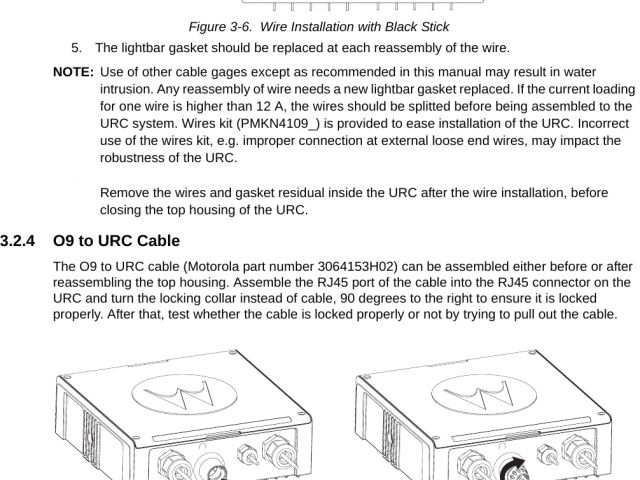 Figure 3-6. Wire Installation with Black Stick

5. The lightbar gasket should be replaced at each reassembly of the wire.

NOTE: Use of other cable gages except as recommended in this manual may result in water intrusion. Any reassembly of wire needs a new lightbar gasket replaced. If the current loading for one wire is higher than 12 A, the wires should be splitted before being assembled to the URC system. Wires kit (PMKN4109_) is provided to ease installation of the URC. Incorrect use of the wires kit, e.g. improper connection at external loose end wires, may impact the robustness of the URC.

Remove the wires and gasket residual inside the URC after the wire installation, before closing the top housing of the URC.

3.2.4 O9 to URC Cable

The O9 to URC cable (Motorola part number 3064153H02) can be assembled either before or after reassembling the top housing. Assemble the RJ45 port of the cable into the RJ45 connector on the URC and turn the locking collar instead of cable, 90 degrees to the right to ensure it is locked properly. After that, test whether the cable is locked properly or not by trying to pull out the cable.