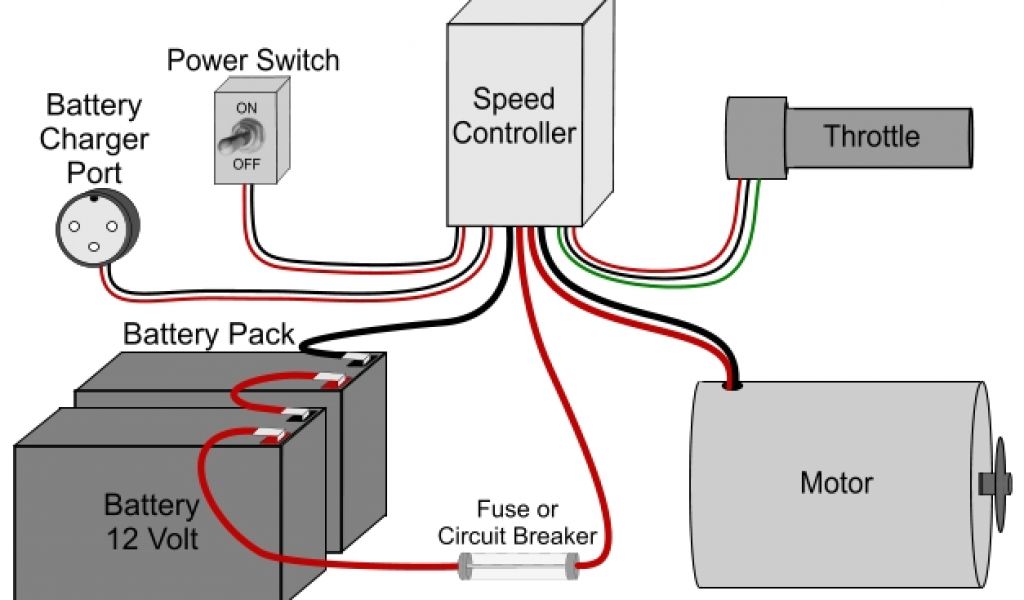 Power Switch

ON

OFF

Battery Charger Port

Speed Controller

Throttle

Battery Pack

Battery 12 Volt

Fuse or Circuit Breaker

Motor