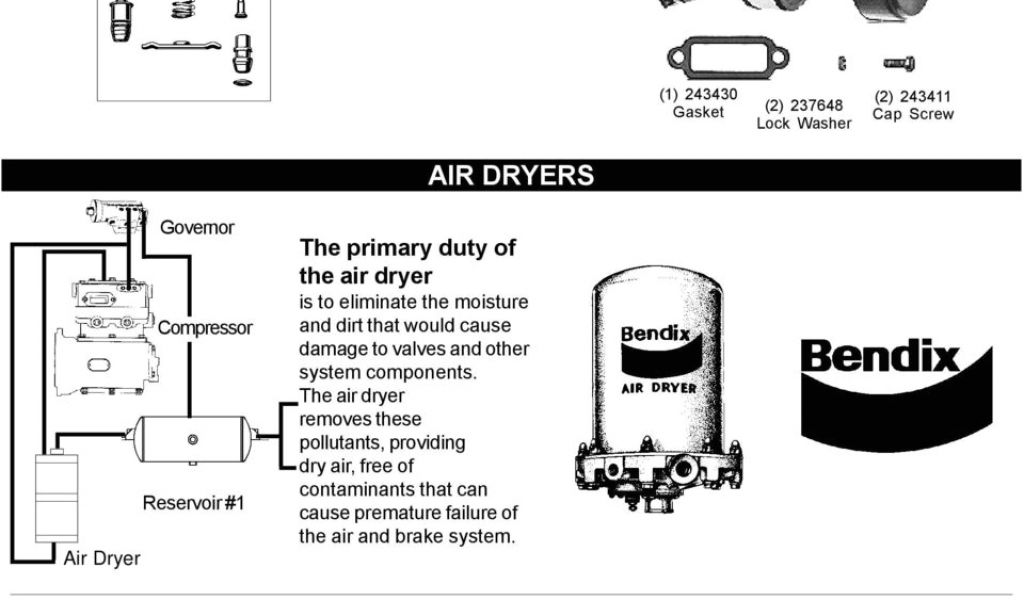 (1) 243430
Gasket

(2) 237648
Lock Washer

(2) 243411
Cap Screw

AIR DRYERS

Governor

Compressor

Reservoir #1

Air Dryer

The primary duty of the air dryer
is to eliminate the moisture and dirt that would cause damage to valves and other system components.
The air dryer removes these pollutants, providing dry air, free of contaminants that can cause premature failure of the air and brake system.

Bendix
AIR DRYER

Bendix