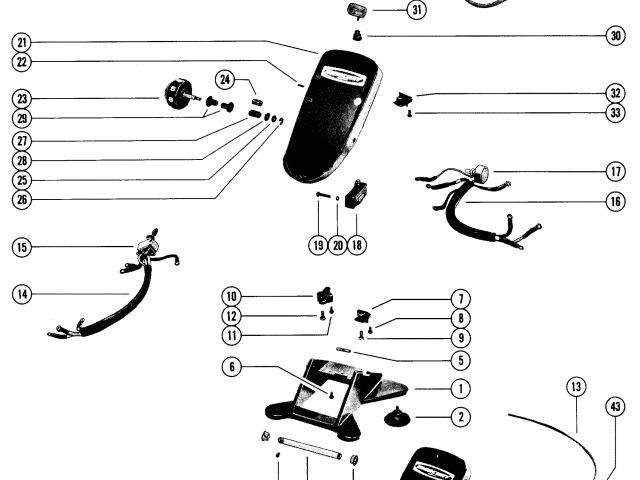 31
30
21
22
24
23
29
27
28
25
26
32
33
17
16
19
20
18
15
14
10
12
11
7
8
9
5
6
1
2
13
43