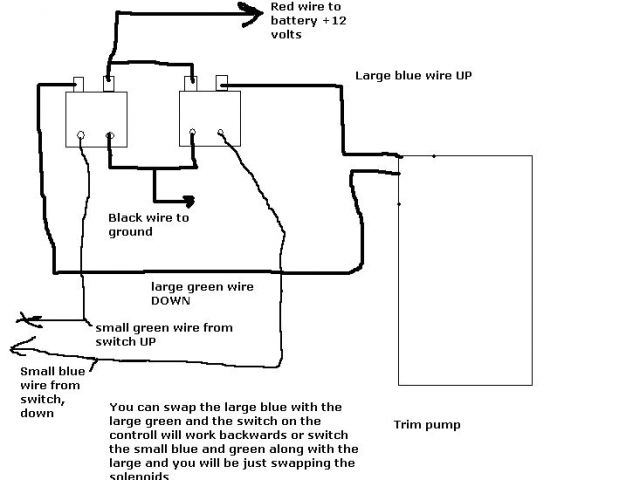 Red wire to battery +12 volts

Large blue wire UP

Black wire to ground

large green wire DOWN

small green wire from switch UP

Small blue wire from switch, down

You can swap the large blue with the large green and the switch on the controll will work backwards or switch the small blue and green along with the large and you will be just swapping the solenoids

Trim pump