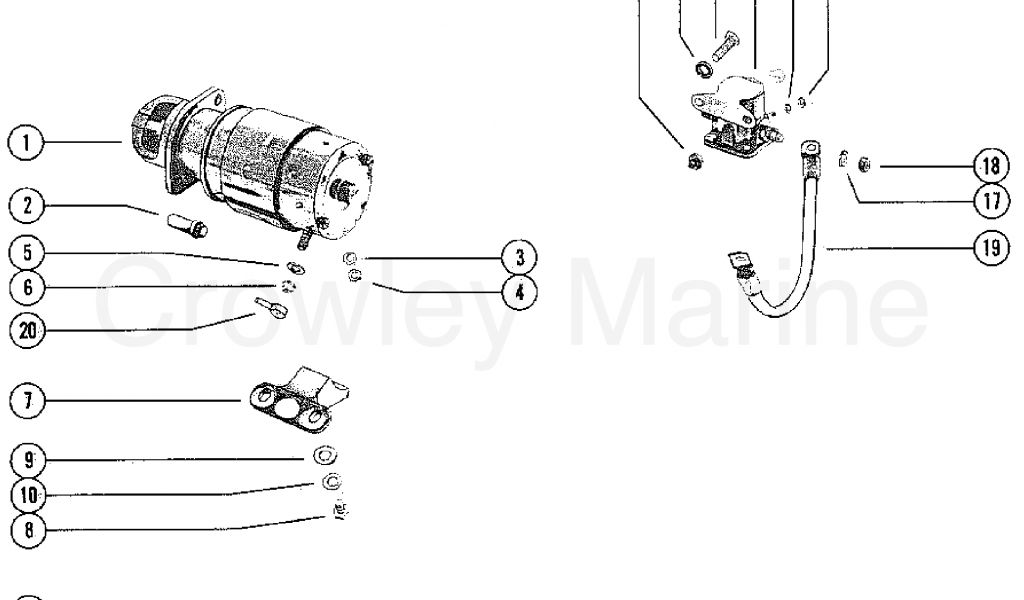 1
2
5
6
20
7
9
10
8
3
4
18
17
19
Crowley Marine