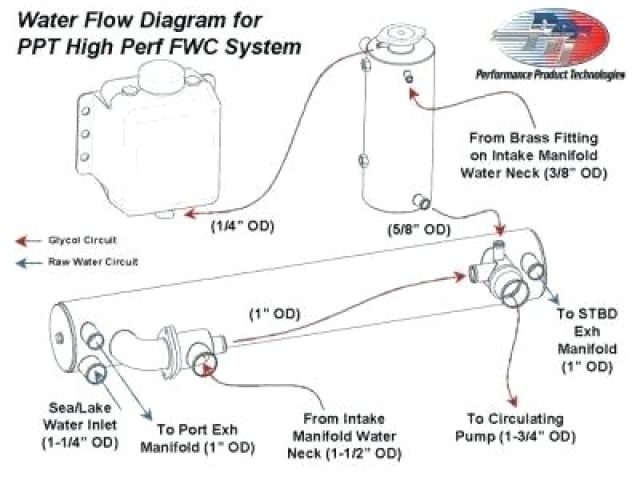 Water Flow Diagram for
PPT High Perf FWC System

Performance Product Technologies

From Brass Fitting on Intake Manifold Water Neck (3/8" OD)

(1/4" OD)

(5/8" OD)

Glycol Circuit

Raw Water Circuit

(1" OD)

To STBD Exh Manifold (1" OD)

Sea/Lake Water Inlet (1-1/4" OD)

To Port Exh Manifold (1" OD)

From Intake Manifold Water Neck (1-1/2" OD)

To Circulating Pump (1-3/4" OD)