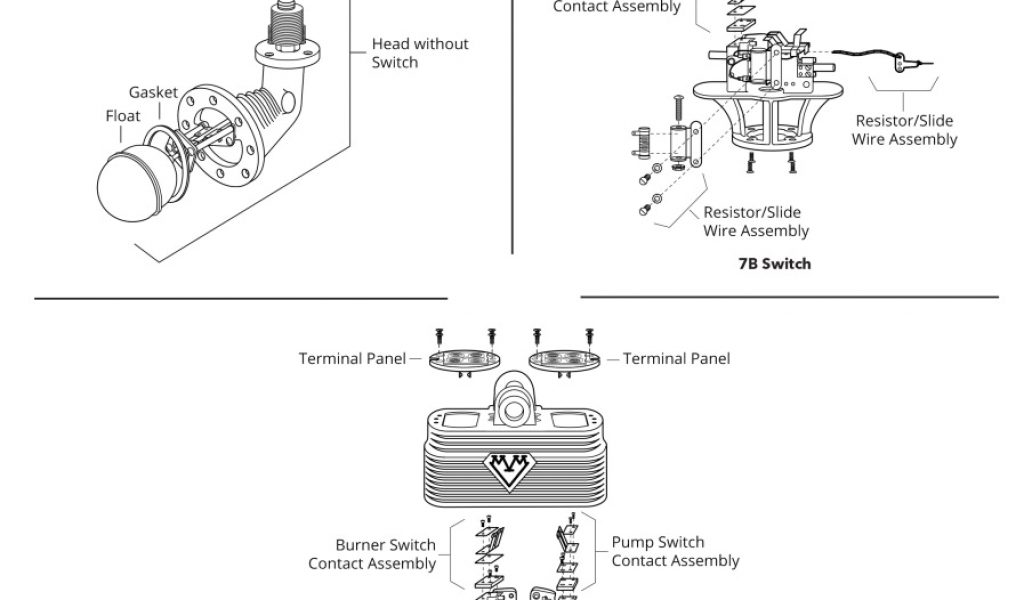 Head without Switch

Gasket

Float

Contact Assembly

Resistor/Slide Wire Assembly

Resistor/Slide Wire Assembly

7B Switch

Terminal Panel

Terminal Panel

Burner Switch Contact Assembly

Pump Switch Contact Assembly