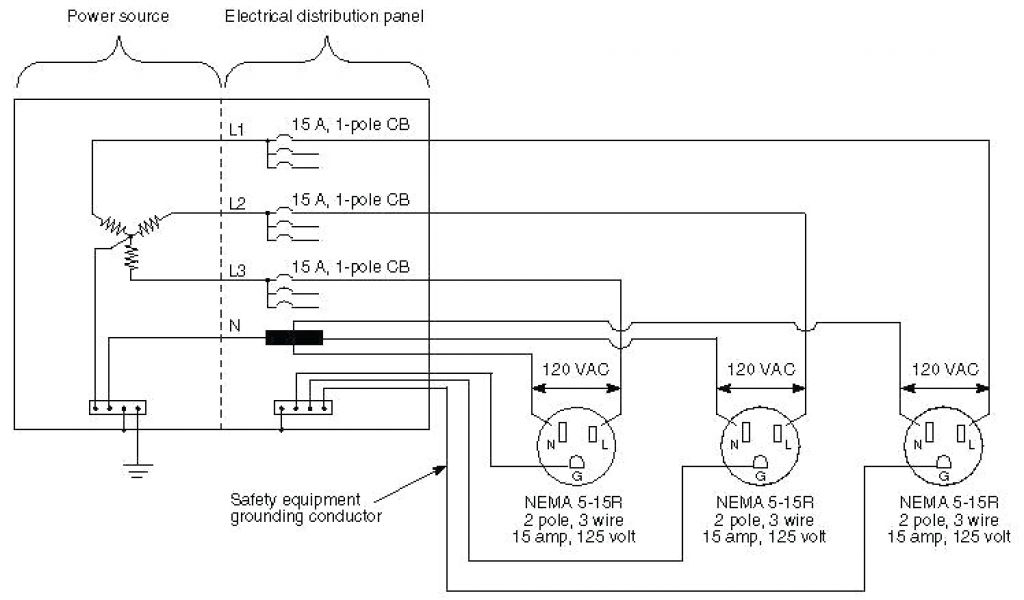 Power source

Electrical distribution panel

L1

15 A, 1-pole CB

L2

15 A, 1-pole CB

L3

15 A, 1-pole CB

N

120 VAC

120 VAC

120 VAC

N L G

N L G

N L G

Safety equipment grounding conductor

NEMA 5-15R
2 pole, 3 wire
15 amp, 125 volt

NEMA 5-15R
2 pole, 3 wire
15 amp, 125 volt

NEMA 5-15R
2 pole, 3 wire
15 amp, 125 volt