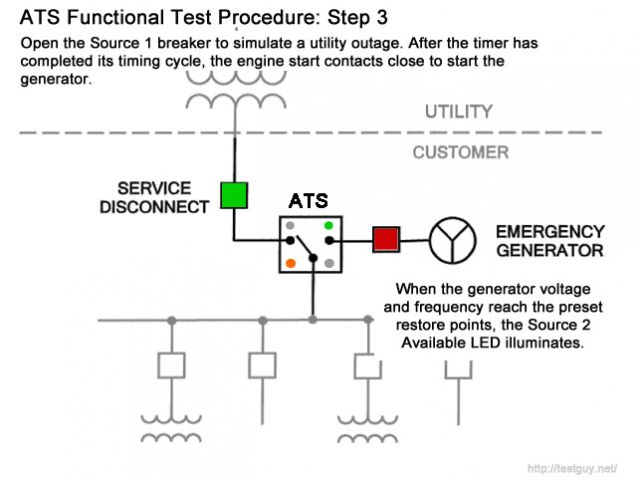 ATS Functional Test Procedure: Step 3

Open the Source 1 breaker to simulate a utility outage. After the timer has completed its timing cycle, the engine start contacts close to start the generator.

UTILITY

CUSTOMER

SERVICE DISCONNECT

ATS

EMERGENCY GENERATOR

When the generator voltage and frequency reach the preset restore points, the Source 2 Available LED illuminates.

http://testguy.net/