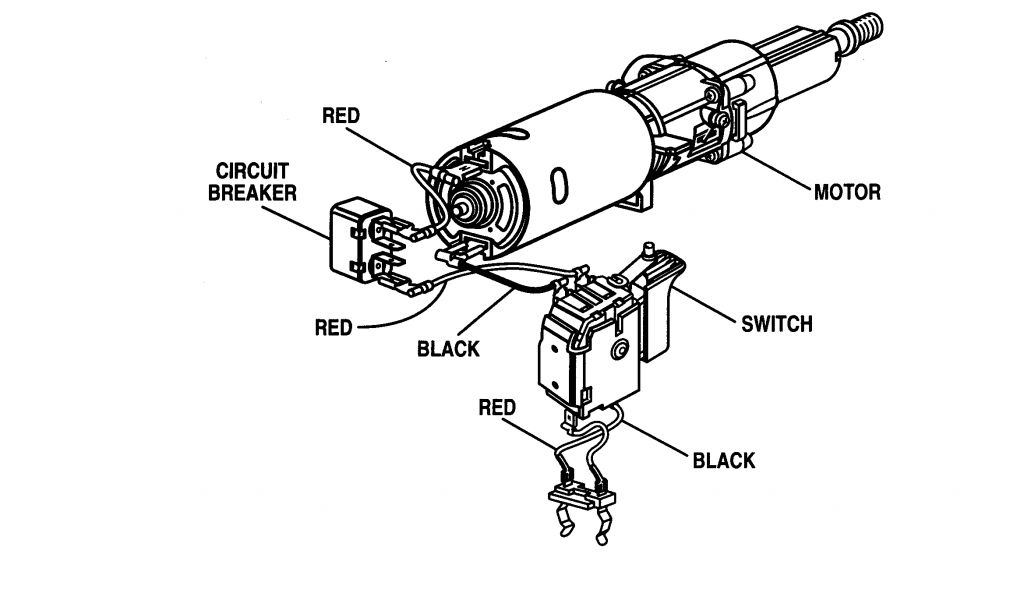 RED

CIRCUIT BREAKER

MOTOR

RED

BLACK

SWITCH

RED

BLACK