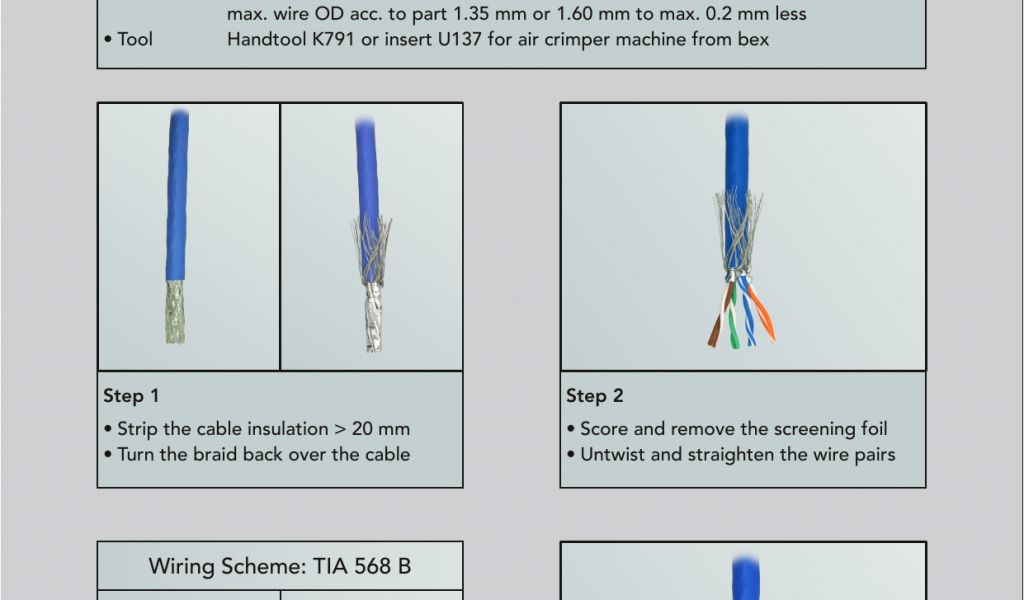 max. wire OD acc. to part 1.35 mm or 1.60 mm to max. 0.2 mm less
• Tool Handtool K791 or insert U137 for air crimper machine from bex

Step 1
• Strip the cable insulation > 20 mm
• Turn the braid back over the cable

Step 2
• Score and remove the screening foil
• Untwist and straighten the wire pairs

Wiring Scheme: TIA 568 B