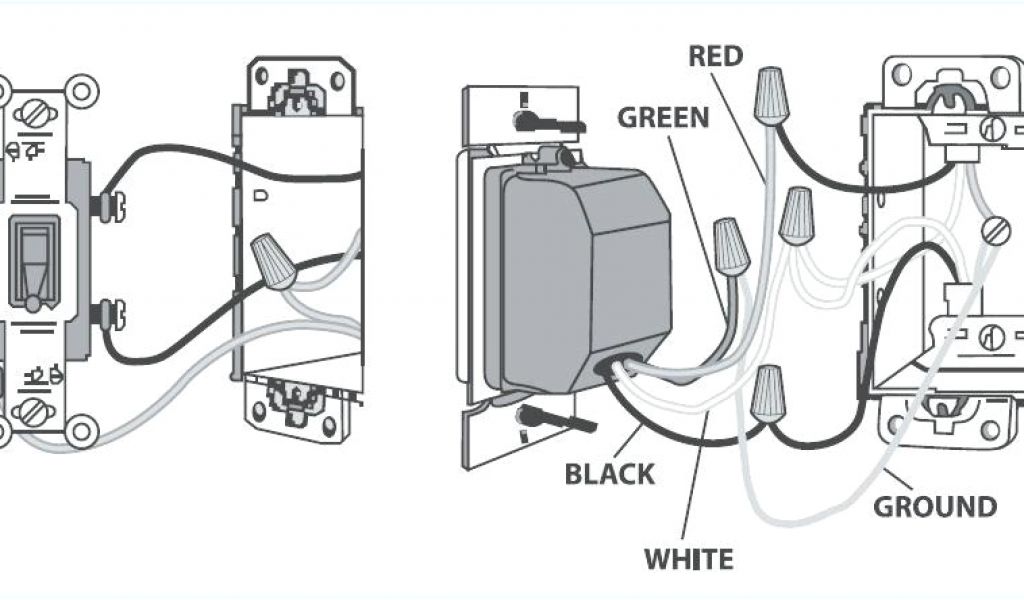 RED
GREEN
BLACK
WHITE
GROUND