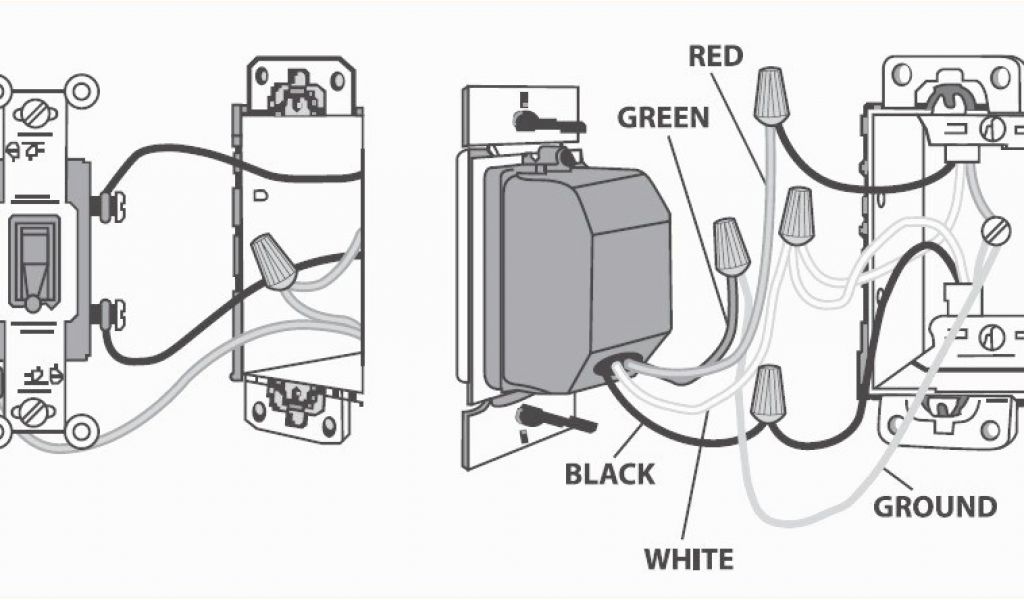 RED
GREEN
BLACK
WHITE
GROUND