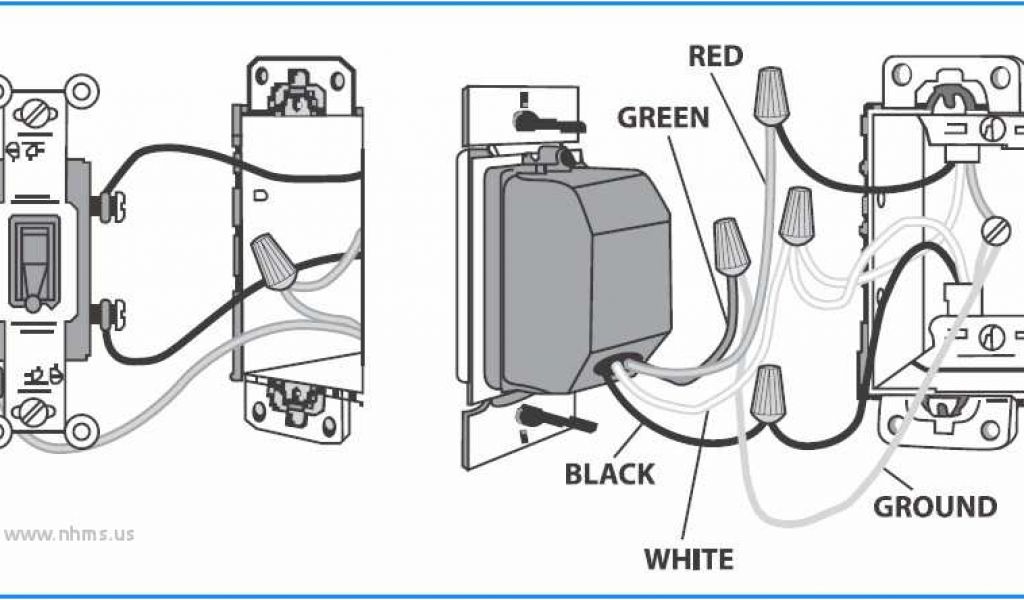 RED
GREEN
BLACK
WHITE
GROUND
www.nhms.us