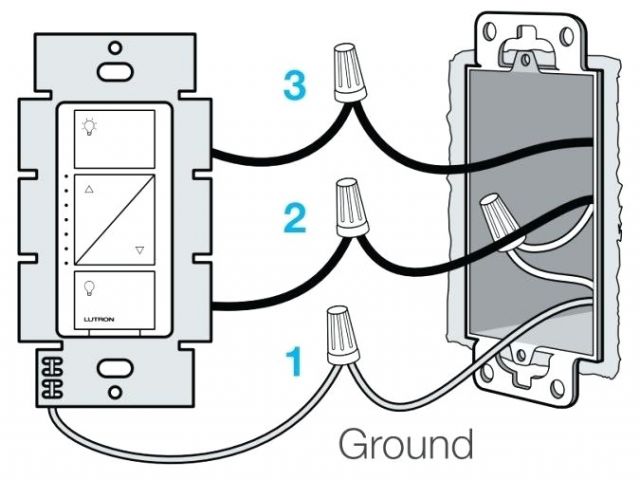 3

2

LUTRON

1

Ground