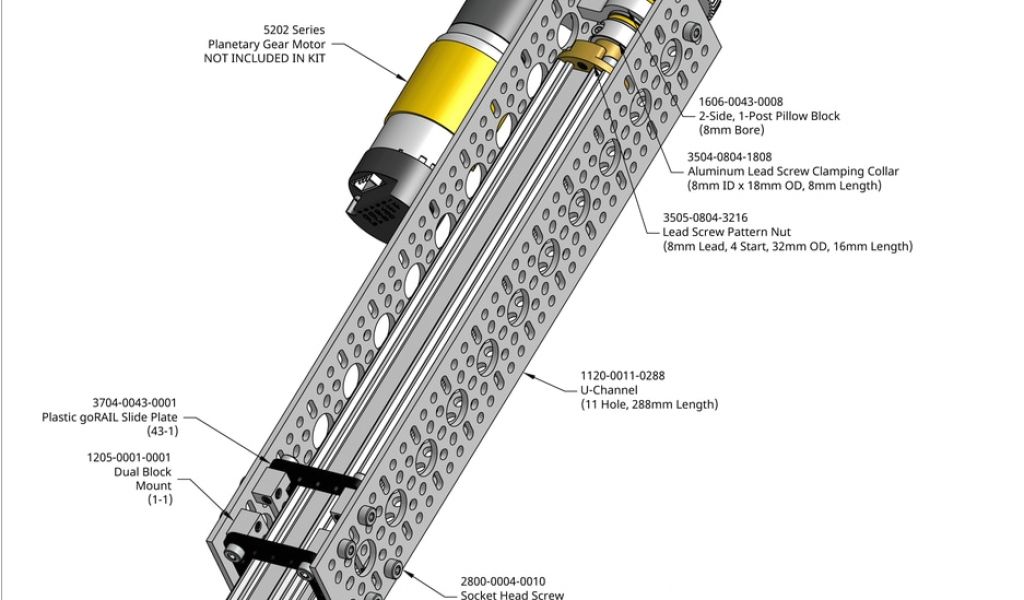 5202 Series
Planetary Gear Motor
NOT INCLUDED IN KIT

1606-0043-0008
2-Side, 1-Post Pillow Block
(8mm Bore)

3504-0804-1808
Aluminum Lead Screw Clamping Collar
(8mm ID x 18mm OD, 8mm Length)

3505-0804-3216
Lead Screw Pattern Nut
(8mm Lead, 4 Start, 32mm OD, 16mm Length)

1120-0011-0288
U-Channel
(11 Hole, 288mm Length)

3704-0043-0001
Plastic goRAIL Slide Plate
(43-1)

1205-0001-0001
Dual Block
Mount
(1-1)

2800-0004-0010
Socket Head Screw