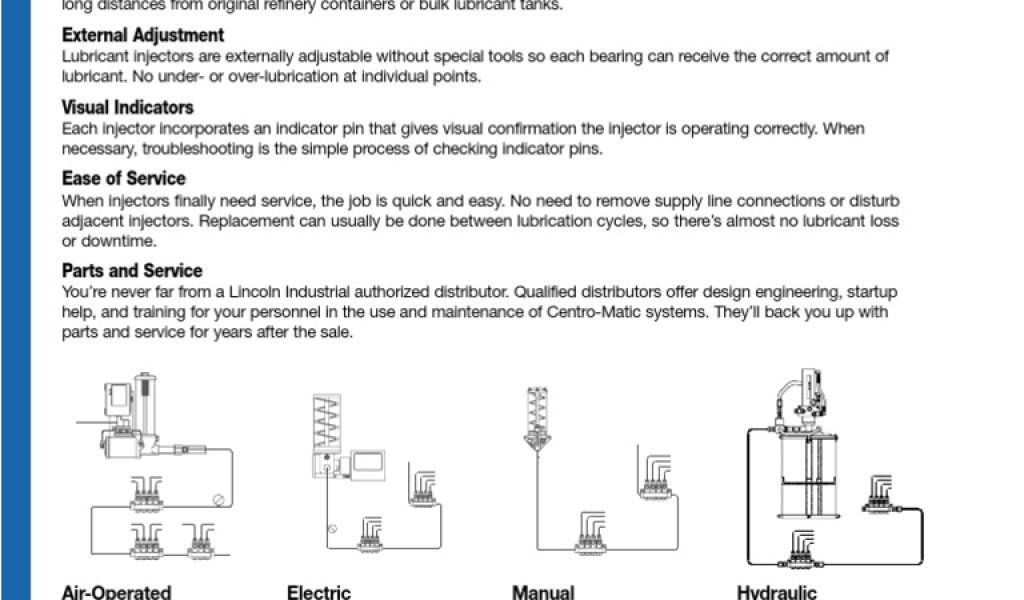 long distances from original refinery containers or bulk lubricant tanks.

External Adjustment
Lubricant injectors are externally adjustable without special tools so each bearing can receive the correct amount of lubricant. No under- or over-lubrication at individual points.

Visual Indicators
Each injector incorporates an indicator pin that gives visual confirmation the injector is operating correctly. When necessary, troubleshooting is the simple process of checking indicator pins.

Ease of Service
When injectors finally need service, the job is quick and easy. No need to remove supply line connections or disturb adjacent injectors. Replacement can usually be done between lubrication cycles, so there's almost no lubricant loss or downtime.

Parts and Service
You're never far from a Lincoln Industrial authorized distributor. Qualified distributors offer design engineering, startup help, and training for your personnel in the use and maintenance of Centro-Matic systems. They'll back you up with parts and service for years after the sale.

Air-Operated

Electric

Manual

Hydraulic