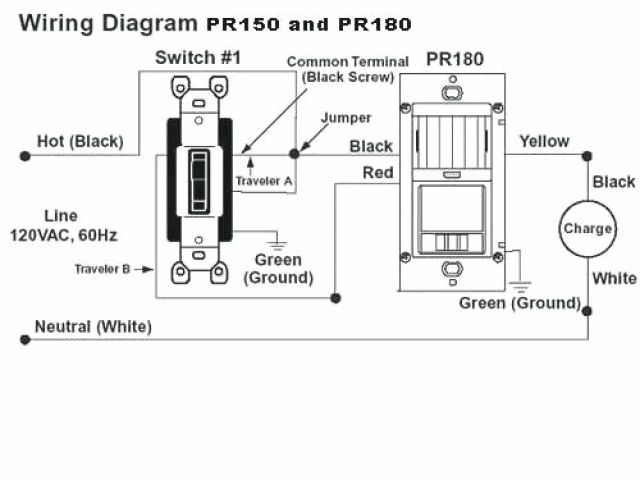 Wiring Diagram PR150 and PR180

Switch #1

Common Terminal (Black Screw)

PR180

Jumper

Hot (Black)

Black

Yellow

Traveler A

Red

Black

Line 120VAC, 60Hz

Charge

Traveler B

Green (Ground)

White

Green (Ground)

Neutral (White)