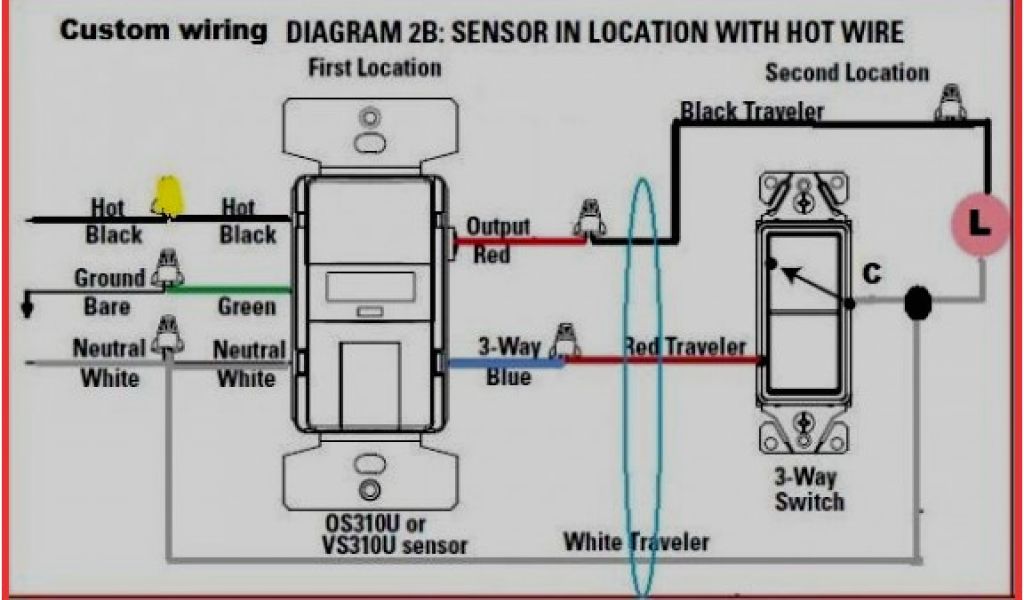 Custom wiring DIAGRAM 2B: SENSOR IN LOCATION WITH HOT WIRE

First Location

Second Location

Black Traveler

Hot
Black

Hot
Black

Output
Red

L

Ground
Bare

Green

C

Neutral
White

Neutral
White

3-Way
Blue

Red Traveler

3-Way
Switch

OS310U or
VS310U sensor

White Traveler