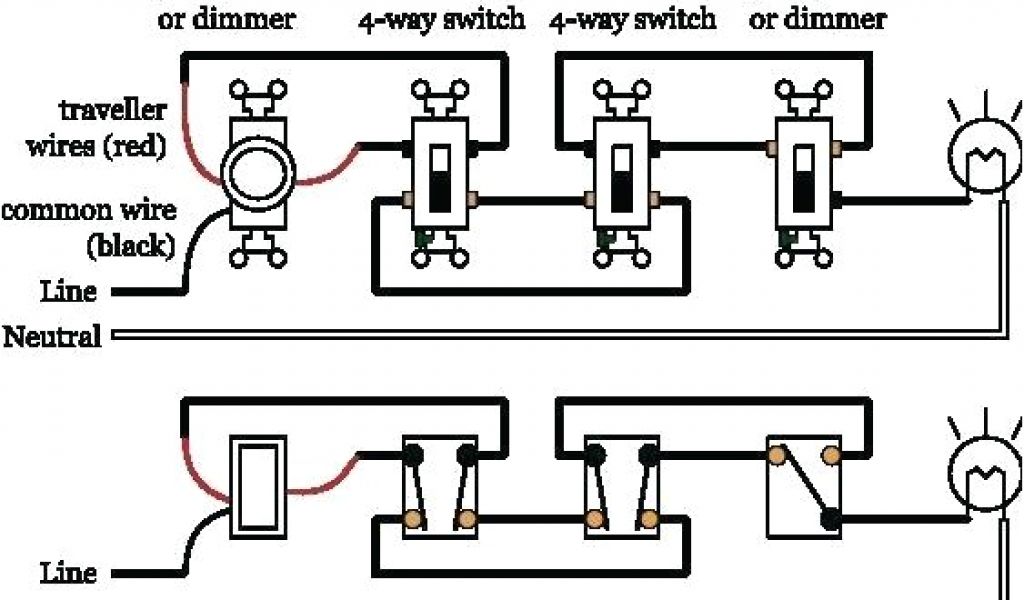 or dimmer 4-way switch 4-way switch or dimmer

traveller wires (red)

common wire (black)

Line

Neutral

Line