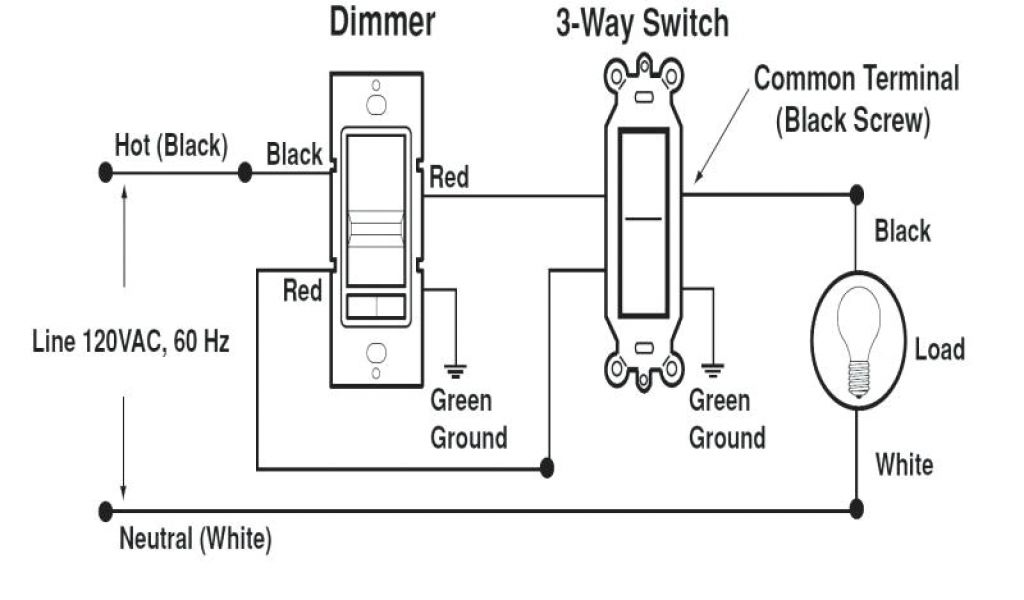 Dimmer

3-Way Switch

Common Terminal (Black Screw)

Hot (Black)

Black

Red

Red

Black

Line 120VAC, 60 Hz

Load

Green Ground

Green Ground

White

Neutral (White)