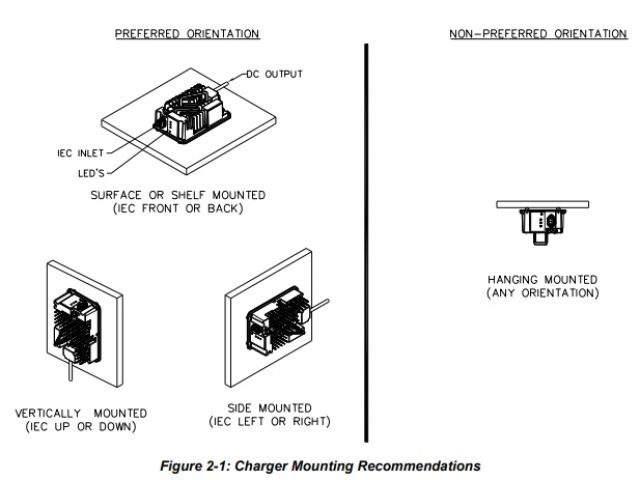 PREFERRED ORIENTATION

DC OUTPUT

IEC INLET

LED'S

SURFACE OR SHELF MOUNTED
(IEC FRONT OR BACK)

VERTICALLY MOUNTED
(IEC UP OR DOWN)

SIDE MOUNTED
(IEC LEFT OR RIGHT)

NON-PREFERRED ORIENTATION

HANGING MOUNTED
(ANY ORIENTATION)

Figure 2-1: Charger Mounting Recommendations