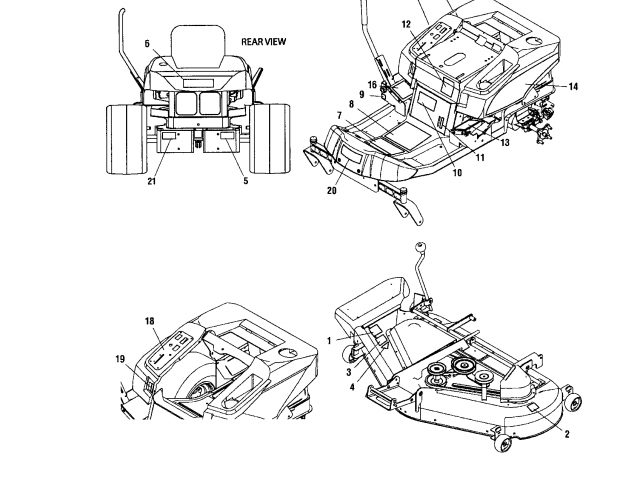 6
REAR VIEW
21
5
12
16
9
8
7
14
13
11
10
20
18
19
1
3
4
2