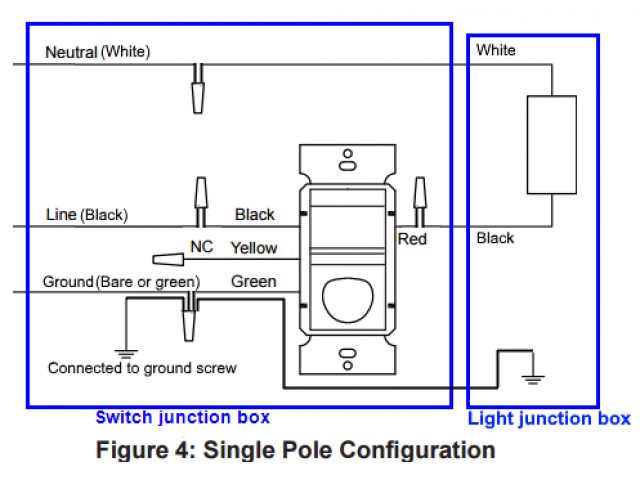 Neutral (White)

White

Line (Black)

Black

Red

Black

NC

Yellow

Ground (Bare or green)

Green

Connected to ground screw

Switch junction box

Light junction box

Figure 4: Single Pole Configuration