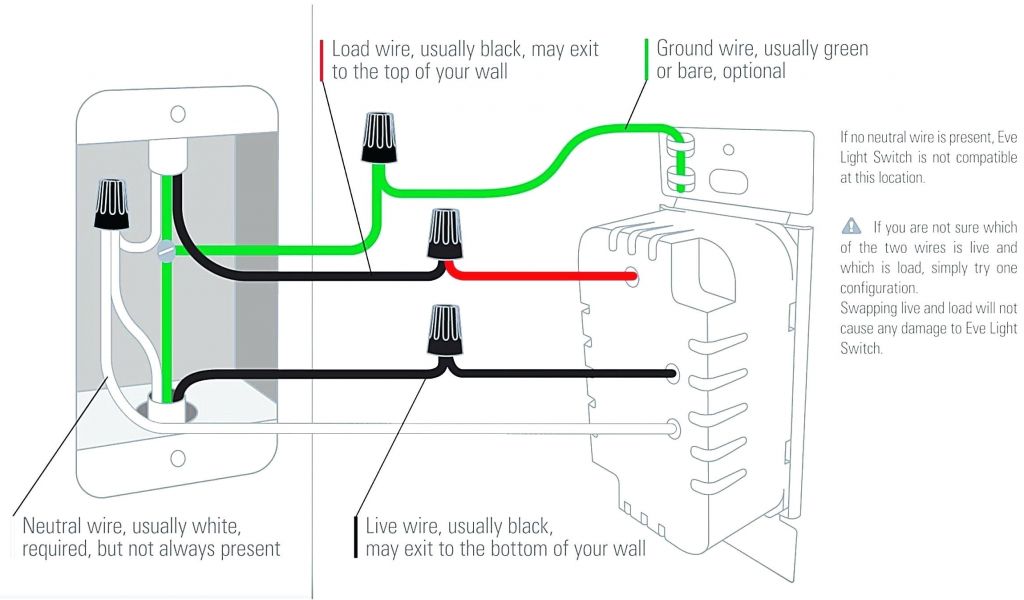 Load wire, usually black, may exit to the top of your wall

Ground wire, usually green or bare, optional

If no neutral wire is present, Eve Light Switch is not compatible at this location.

If you are not sure which of the two wires is live and which is load, simply try one configuration.
Swapping live and load will not cause any damage to Eve Light Switch.

Neutral wire, usually white, required, but not always present

Live wire, usually black, may exit to the bottom of your wall