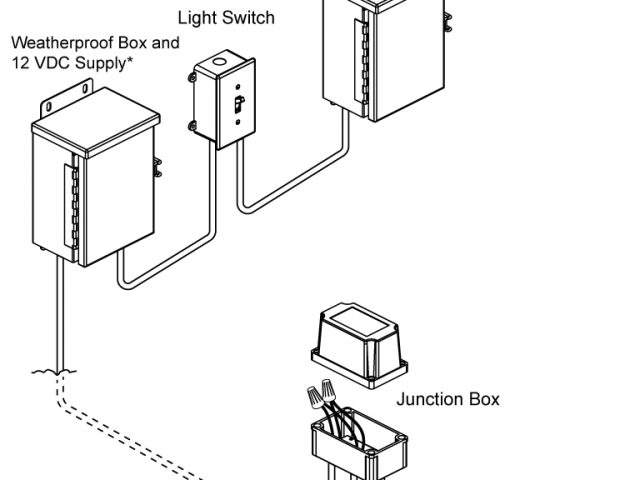 Light Switch

Weatherproof Box and 12 VDC Supply*

Junction Box