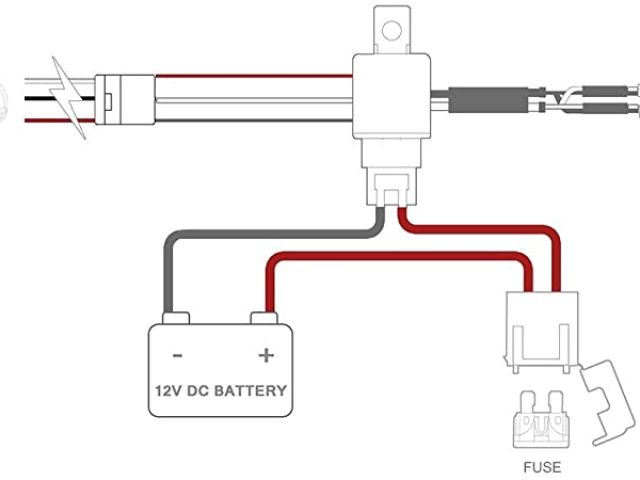 -
+
12V DC BATTERY
FUSE