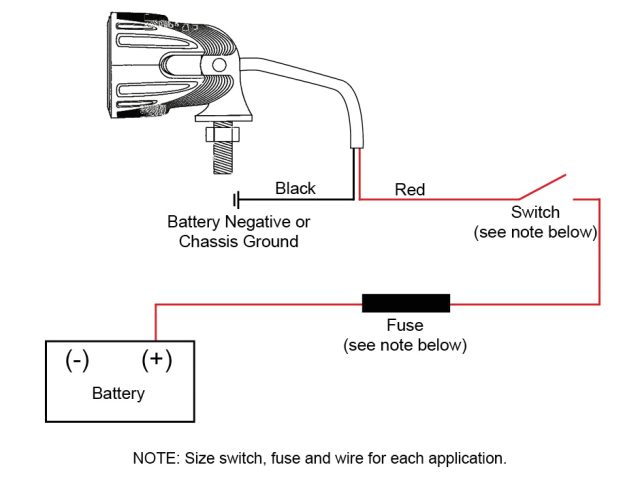 Black

Red

Battery Negative or Chassis Ground

Switch (see note below)

Fuse (see note below)

(-) (+)

Battery

NOTE: Size switch, fuse and wire for each application.