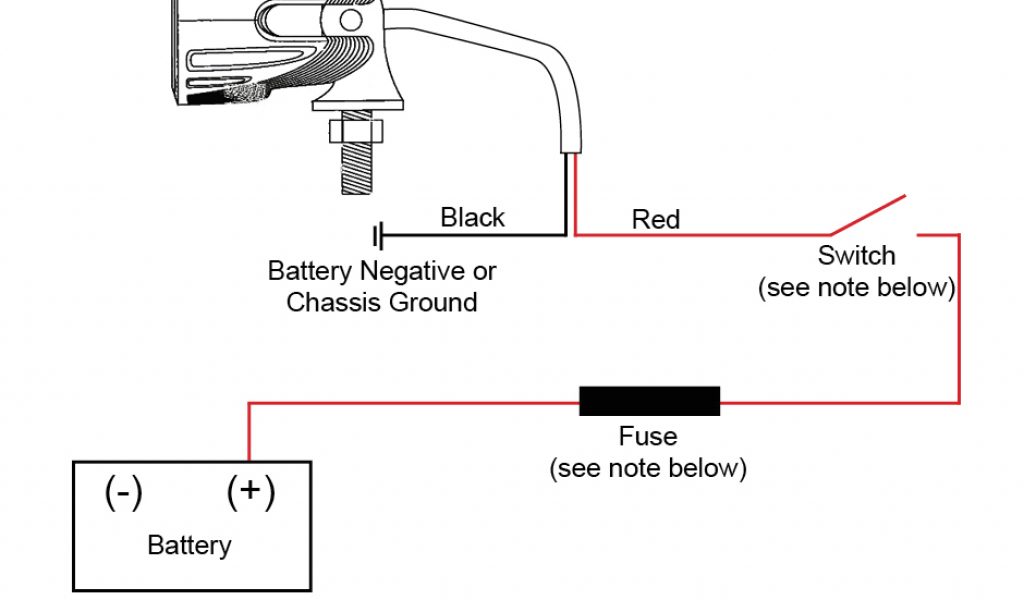 Black

Red

Battery Negative or Chassis Ground

Switch (see note below)

Fuse (see note below)

(-)

(+)

Battery