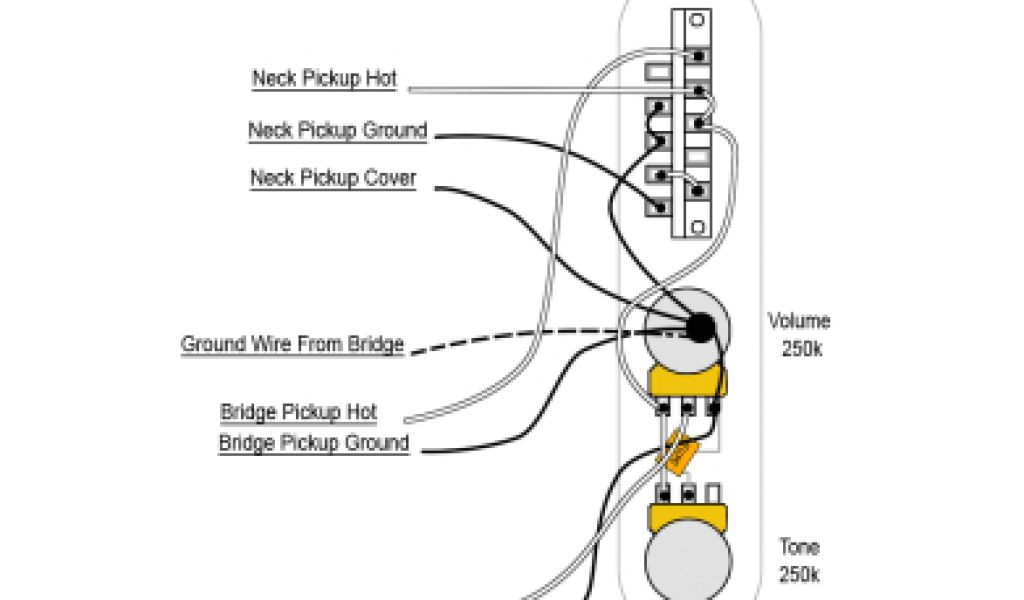 Neck Pickup Hot

Neck Pickup Ground

Neck Pickup Cover

Ground Wire From Bridge

Bridge Pickup Hot

Bridge Pickup Ground

Volume
250k

Tone
250k