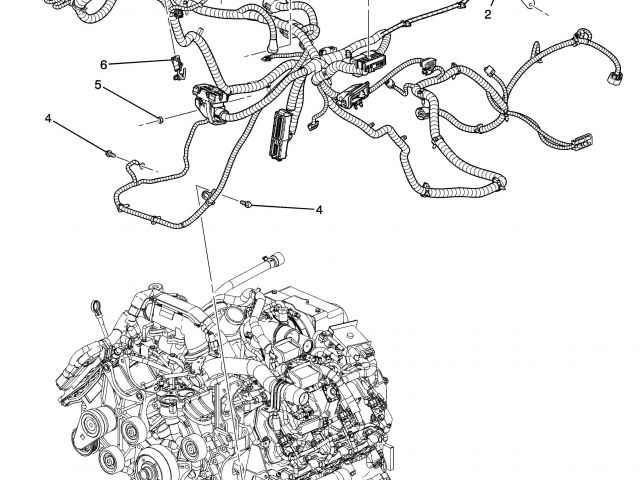 2
6
5
4
4