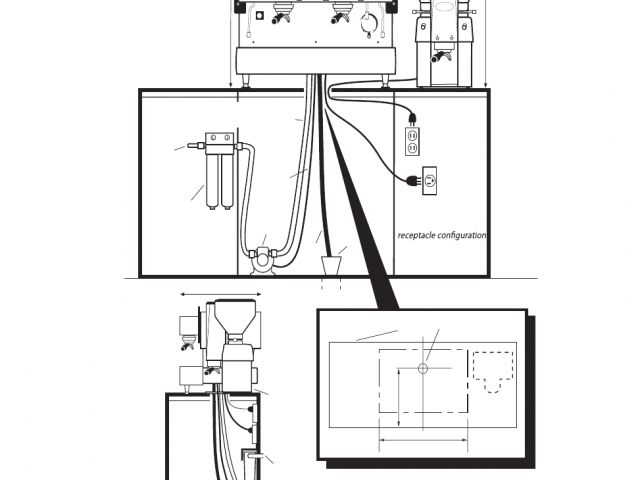 receptacle configuration