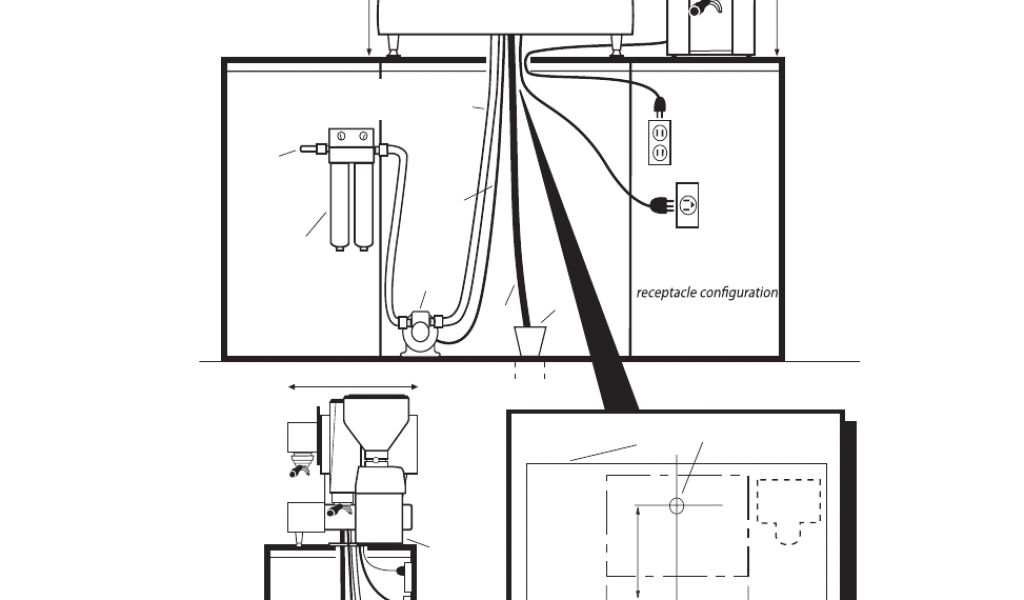 receptacle configuration