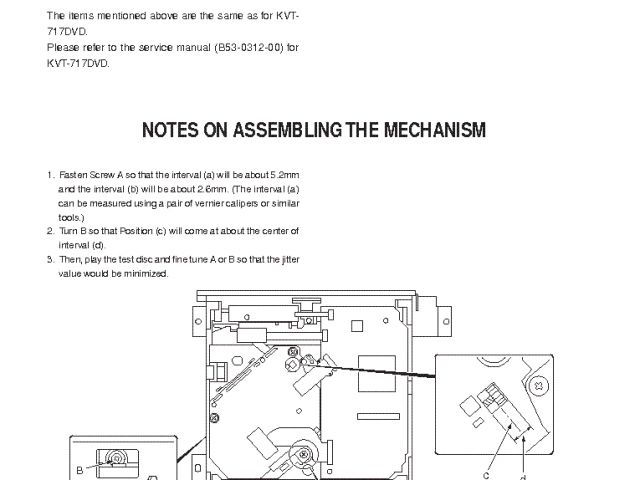 The items mentioned above are the same as for KVT-717DVD.
Please refer to the service manual (B53-0312-00) for KVT-717DVD.

NOTES ON ASSEMBLING THE MECHANISM

1. Fasten Screw A so that the interval (a) will be about 5.2mm and the interval (b) will be about 2.6mm. (The interval (a) can be measured using a pair of vernier calipers or similar tools.)
2. Turn B so that Position (c) will come at about the center of interval (d).
3. Then, play the test disc and fine tune A or B so that the jitter value would be minimized.

B

c

d