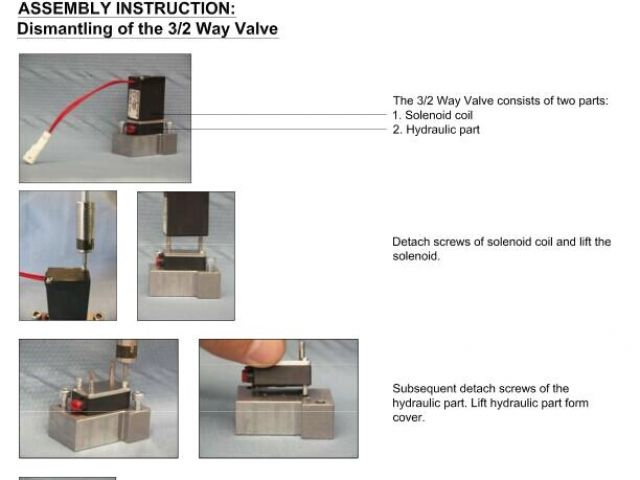 ASSEMBLY INSTRUCTION:
Dismantling of the 3/2 Way Valve

The 3/2 Way Valve consists of two parts:
1. Solenoid coil
2. Hydraulic part

Detach screws of solenoid coil and lift the solenoid.

Subsequent detach screws of the hydraulic part. Lift hydraulic part form cover.