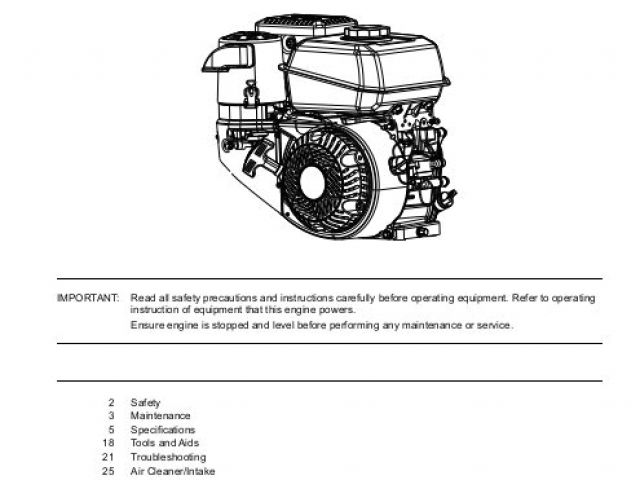 IMPORTANT: Read all safety precautions and instructions carefully before operating equipment. Refer to operating instruction of equipment that this engine powers.

Ensure engine is stopped and level before performing any maintenance or service.

2 Safety
3 Maintenance
5 Specifications
18 Tools and Aids
21 Troubleshooting
25 Air Cleaner/Intake