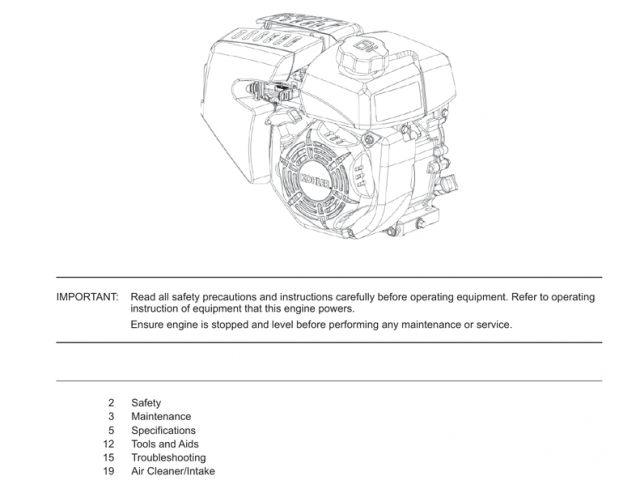 KOHLER

IMPORTANT: Read all safety precautions and instructions carefully before operating equipment. Refer to operating instruction of equipment that this engine powers.

Ensure engine is stopped and level before performing any maintenance or service.

2 Safety
3 Maintenance
5 Specifications
12 Tools and Aids
15 Troubleshooting
19 Air Cleaner/Intake