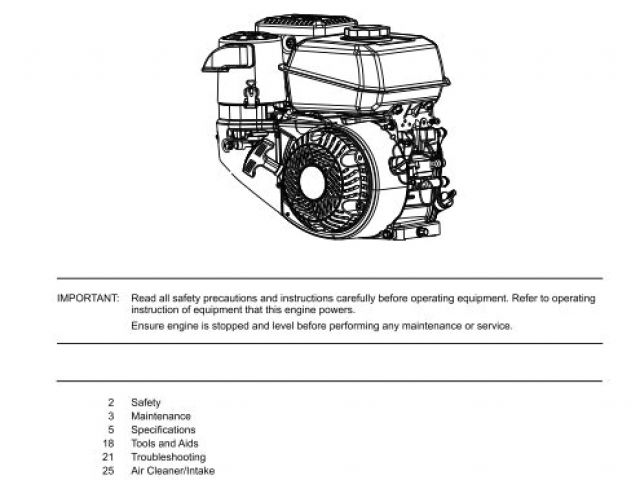 IMPORTANT: Read all safety precautions and instructions carefully before operating equipment. Refer to operating instruction of equipment that this engine powers.

Ensure engine is stopped and level before performing any maintenance or service.

2 Safety
3 Maintenance
5 Specifications
18 Tools and Aids
21 Troubleshooting
25 Air Cleaner/Intake